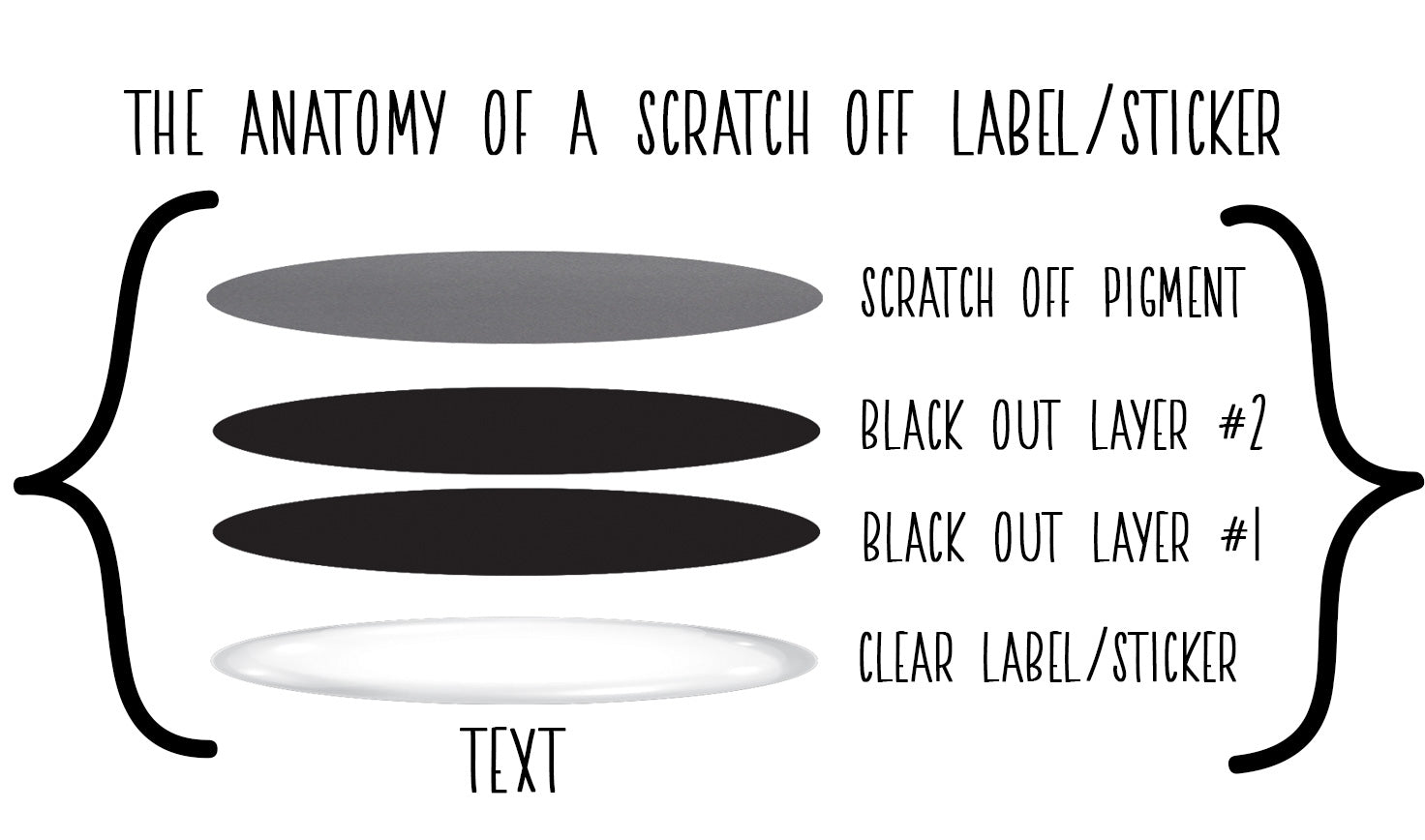 THE ANATOMY OF A SCRATCH OFF LABEL/STICKER

SCRATCH OFF PIGMENT

BLACK OUT LAYER #2

BLACK OUT LAYER #1

CLEAR LABEL/STICKER

TEXT